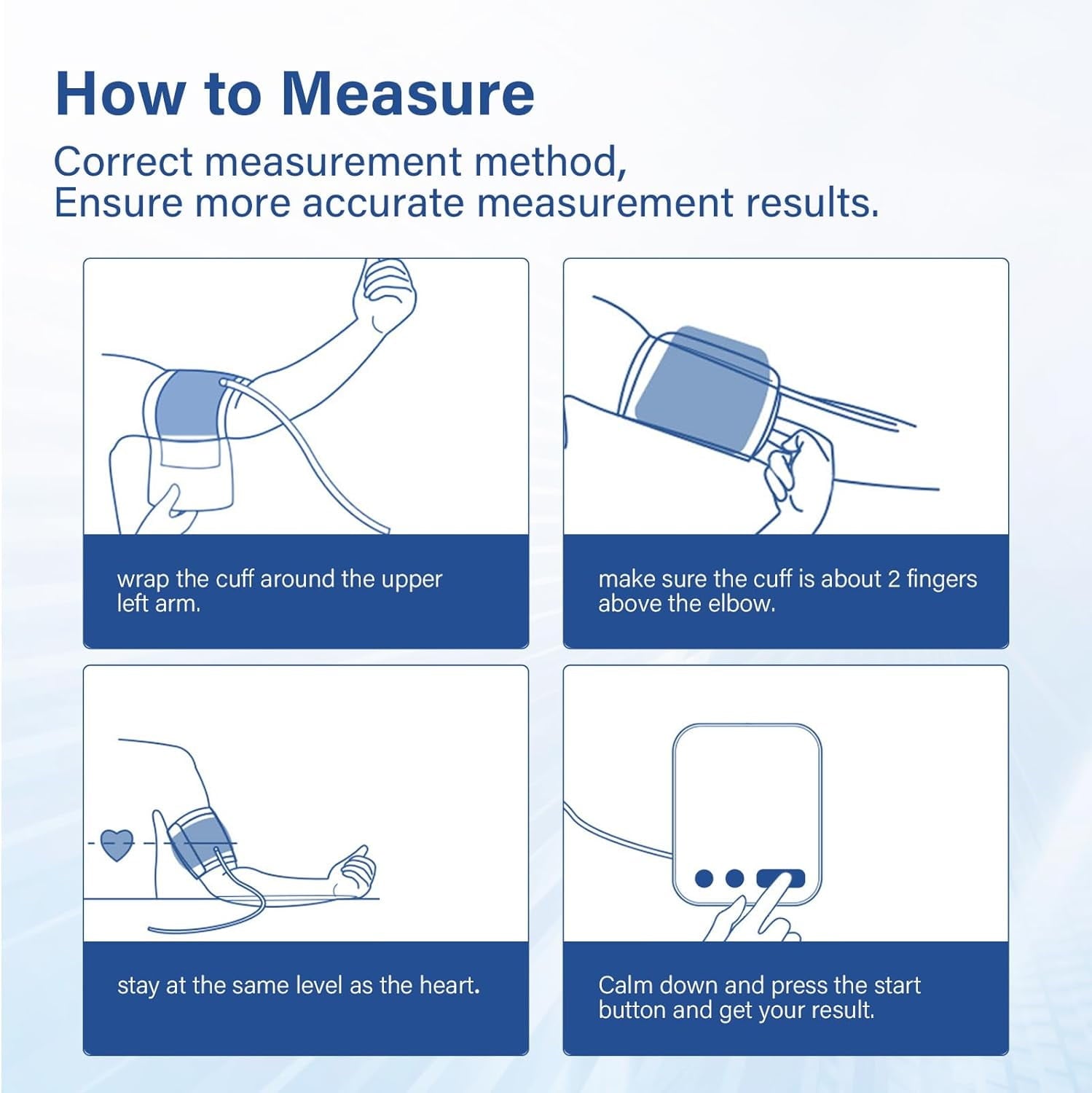 How to Measure

Correct measurement method,
Ensure more accurate measurement results.

wrap the cuff around the upper left arm.

make sure the cuff is about 2 fingers above the elbow.

stay at the same level as the heart.

Calm down and press the start button and get your result.